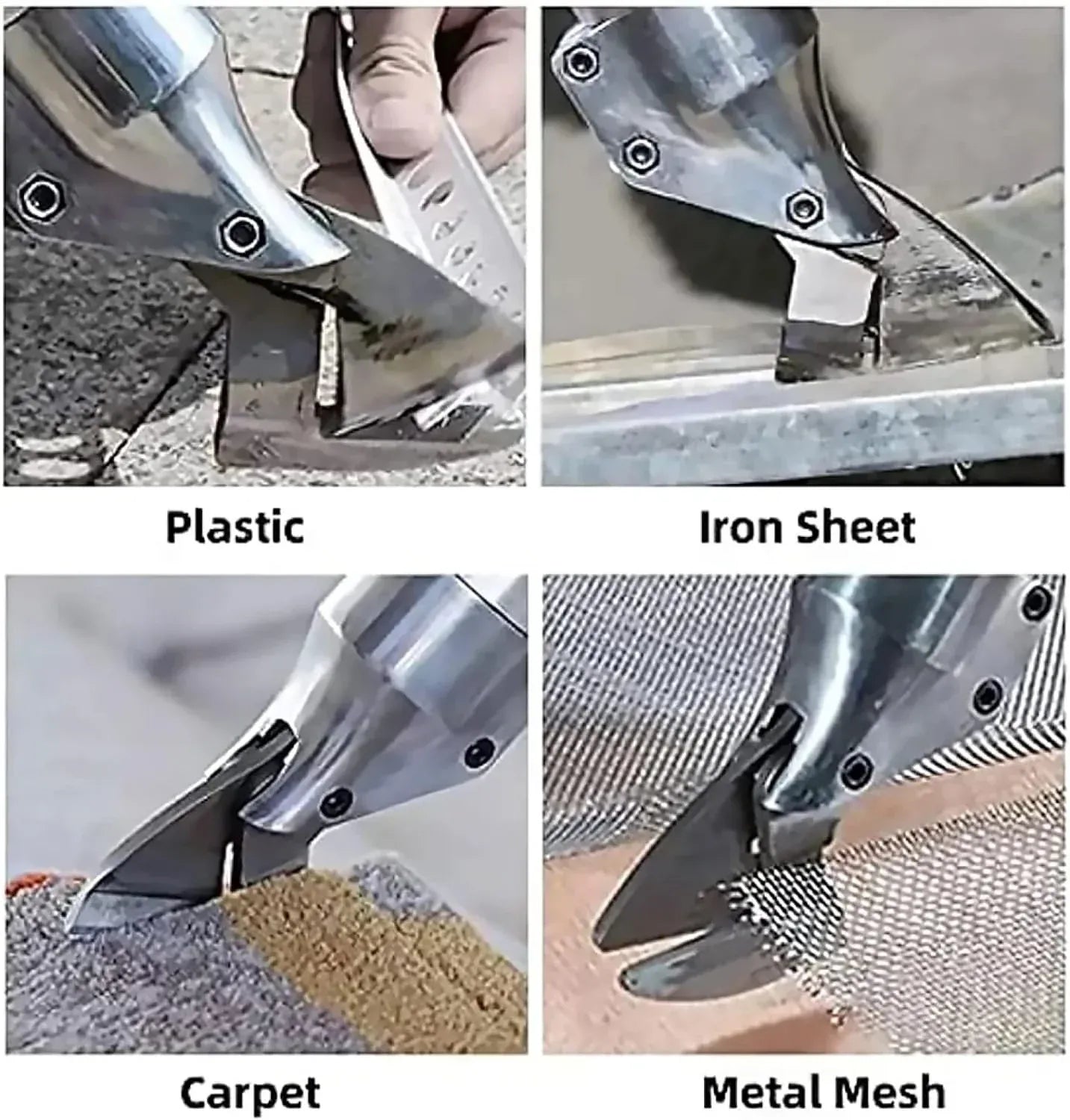 Plastic

Iron Sheet

Carpet

Metal Mesh