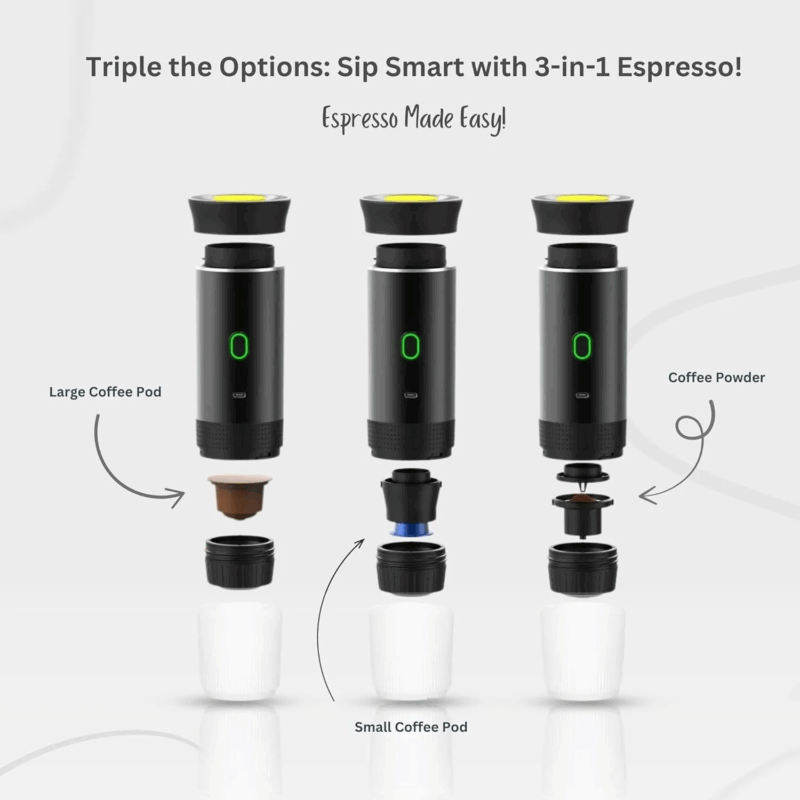 Triple the Options: Sip Smart with 3-in-1 Espresso!

Espresso Made Easy!

Large Coffee Pod

Coffee Powder

Small Coffee Pod